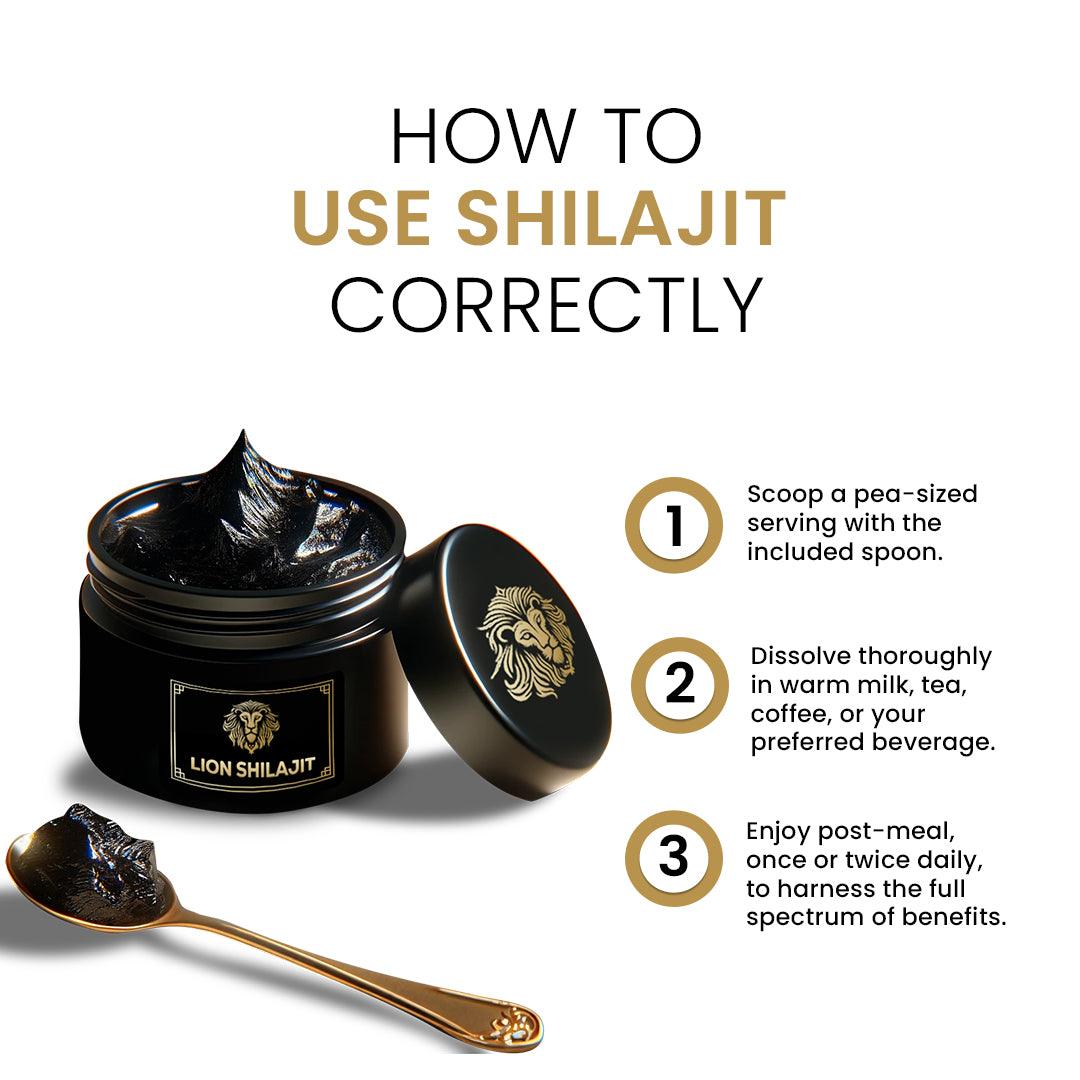 HOW TO
USE SHILAJIT
CORRECTLY

LION SHILAJIT

1
Scoop a pea-sized serving with the included spoon.

2
Dissolve thoroughly in warm milk, tea, coffee, or your preferred beverage.

3
Enjoy post-meal, once or twice daily, to harness the full spectrum of benefits.